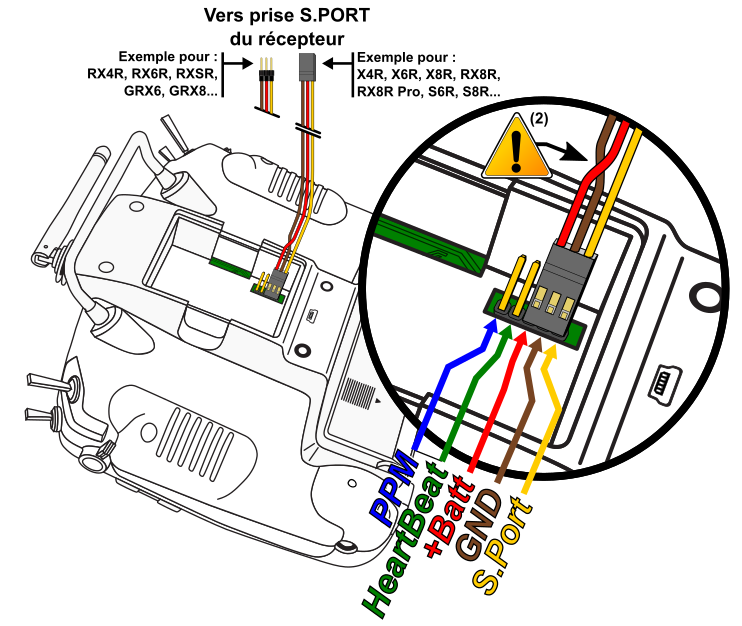 Vers prise S.PORT du récepteur

Exemple pour : RX4R, RX6R, RXSR, GRX6, GRX8...

Exemple pour : X4R, X6R, X8R, RX8R, RX8R Pro, S6R, S8R...

(2)

PPM
HeartBeat
+Batt
GND
S.Port