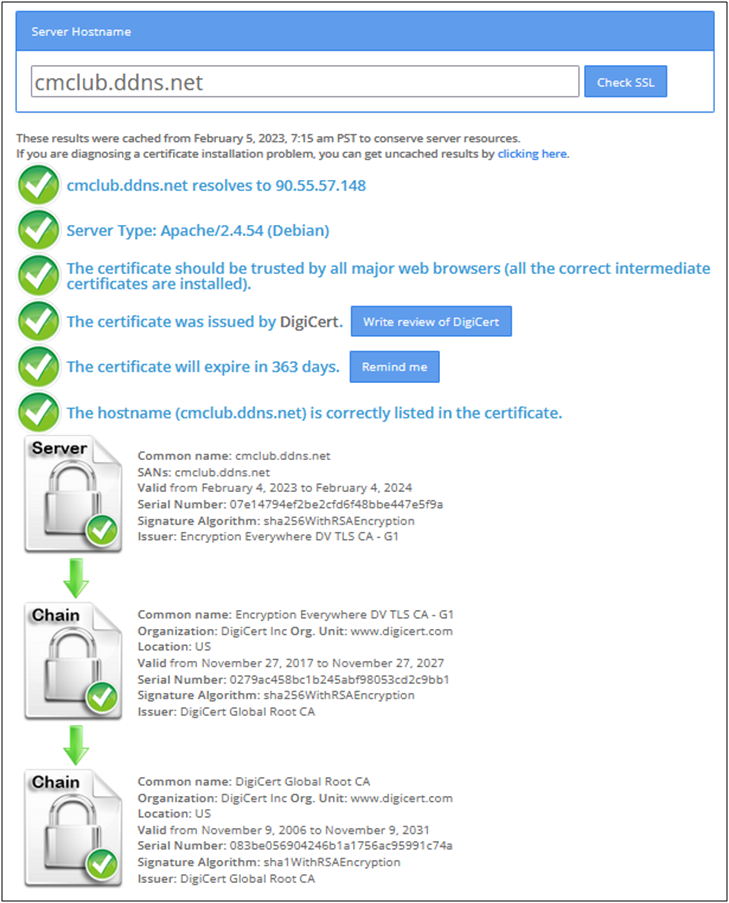 Server Hostname

cmclub.ddns.net

Check SSL

These results were cached from February 5, 2023, 7:15 am PST to conserve server resources.
If you are diagnosing a certificate installation problem, you can get uncached results by clicking here.

cmclub.ddns.net resolves to 90.55.57.148

Server Type: Apache/2.4.54 (Debian)

The certificate should be trusted by all major web browsers (all the correct intermediate certificates are installed).

The certificate was issued by DigiCert. Write review of DigiCert

The certificate will expire in 363 days. Remind me

The hostname (cmclub.ddns.net) is correctly listed in the certificate.

Server

Common name: cmclub.ddns.net
SANs: cmclub.ddns.net
Valid from February 4, 2023 to February 4, 2024
Serial Number: 07e14794ef2be2cfd6f48bbe447e5f9a
Signature Algorithm: sha256WithRSAEncryption
Issuer: Encryption Everywhere DV TLS CA - G1

Chain

Common name: Encryption Everywhere DV TLS CA - G1
Organization: DigiCert Inc Org. Unit: www.digicert.com
Location: US
Valid from November 27, 2017 to November 27, 2027
Serial Number: 0279ac458bc1b245abf98053cd2c9bb1
Signature Algorithm: sha256WithRSAEncryption
Issuer: DigiCert Global Root CA

Chain

Common name: DigiCert Global Root CA
Organization: DigiCert Inc Org. Unit: www.digicert.com
Location: US
Valid from November 9, 2006 to November 9, 2031
Serial Number: 083be056904246b1a1756ac95991c74a
Signature Algorithm: sha1WithRSAEncryption
Issuer: DigiCert Global Root CA