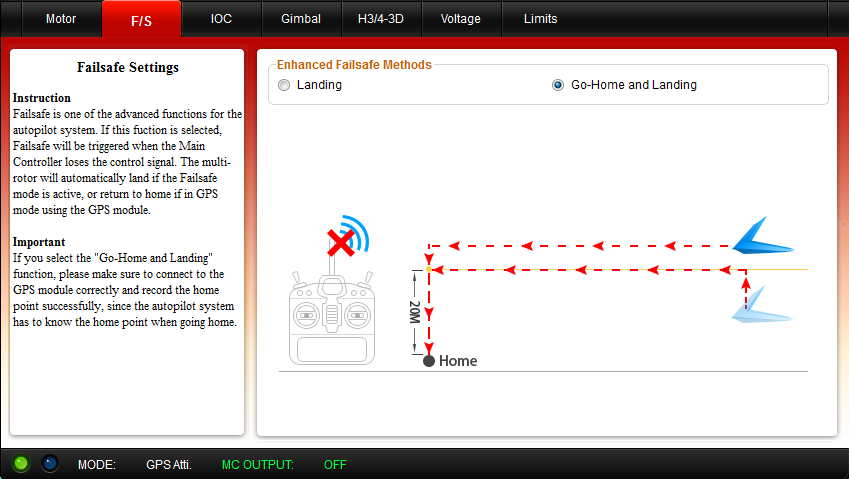 Motor F/S IOC Gimbal H3/4-3D Voltage Limits

Failsafe Settings

Instruction
Failsafe is one of the advanced functions for the autopilot system. If this fuction is selected, Failsafe will be triggered when the Main Controller loses the control signal. The multi-rotor will automatically land if the Failsafe mode is active, or return to home if in GPS mode using the GPS module.

Important
If you select the "Go-Home and Landing" function, please make sure to connect to the GPS module correctly and record the home point successfully, since the autopilot system has to know the home point when going home.

Enhanced Failsafe Methods
Landing
Go-Home and Landing

20M
Home

MODE: GPS Atti. MC OUTPUT: OFF